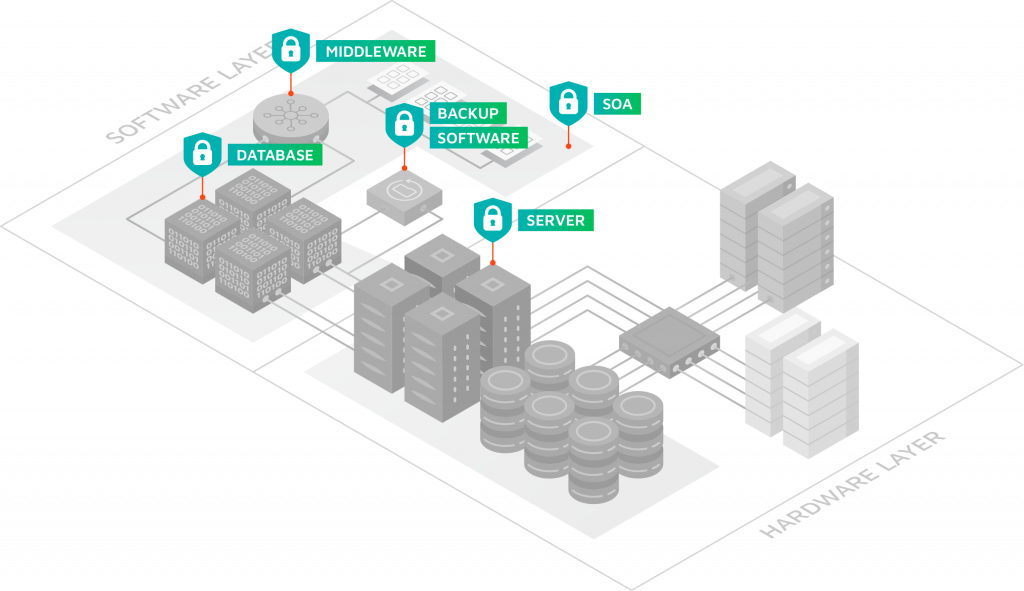 SOFTWARE LAYER

MIDDLEWARE

BACKUP SOFTWARE

SOA

DATABASE

SERVER

HARDWARE LAYER